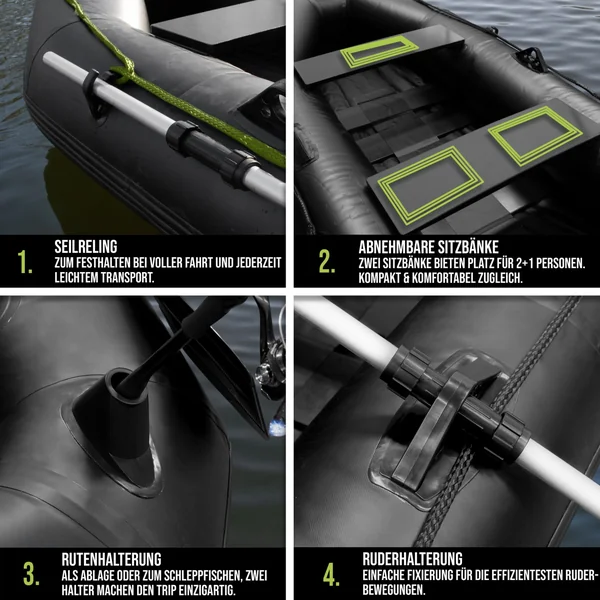 1.
SEILRELING
ZUM FESTHALTEN BEI VOLLER FAHRT UND JEDERZEIT LEICHTEM TRANSPORT.

2.
ABNEHMBARE SITZBÄNKE
ZWEI SITZBÄNKE BIETEN PLATZ FÜR 2+1 PERSONEN. KOMPAKT & KOMFORTABEL ZUGLEICH.

3.
RUTENHALTERUNG
ALS ABLAGE ODER ZUM SCHLEPPFISCHEN, ZWEI HALTER MACHEN DEN TRIP EINZIGARTIG.

4.
RUDERHALTERUNG
EINFACHE FIXIERUNG FÜR DIE EFFIZIENTESTEN RUDERBEWEGUNGEN.