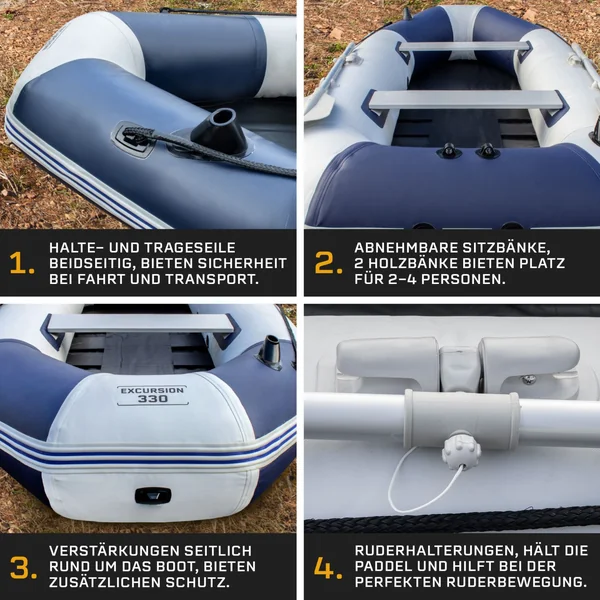 1. HALTE- UND TRAGESEILE BEIDSEITIG, BIETEN SICHERHEIT BEI FAHRT UND TRANSPORT.

2. ABNEHMBARE SITZBÄNKE, 2 HOLZBÄNKE BIETEN PLATZ FÜR 2-4 PERSONEN.

EXCURSION 330

3. VERSTÄRKUNGEN SEITLICH RUND UM DAS BOOT, BIETEN ZUSÄTZLICHEN SCHUTZ.

4. RUDERHALTERUNGEN, HÄLT DIE PADDEL UND HILFT BEI DER PERFEKTEN RUDERBEWEGUNG.