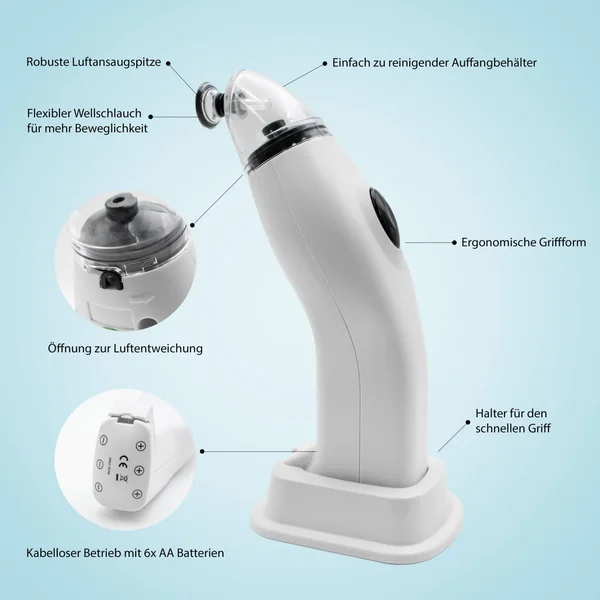 Robuste Luftansaugspitze

Einfach zu reinigender Auffangbehälter

Flexibler Wellschlauch für mehr Beweglichkeit

Ergonomische Griffform

Öffnung zur Luftentweichung

Halter für den schnellen Griff

CE

Kabelloser Betrieb mit 6x AA Batterien